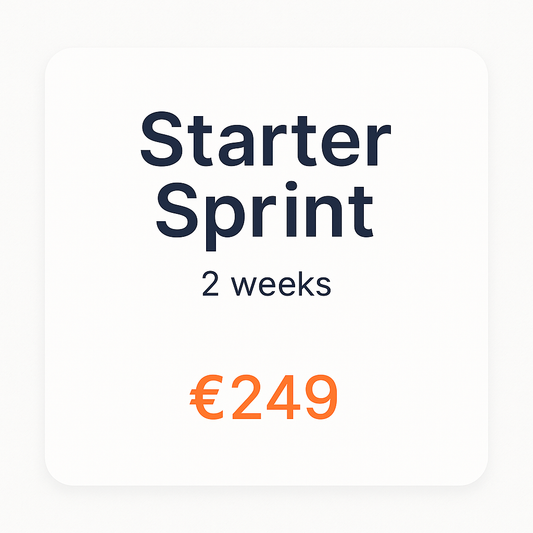 Starter Sprint

2 weeks

€249